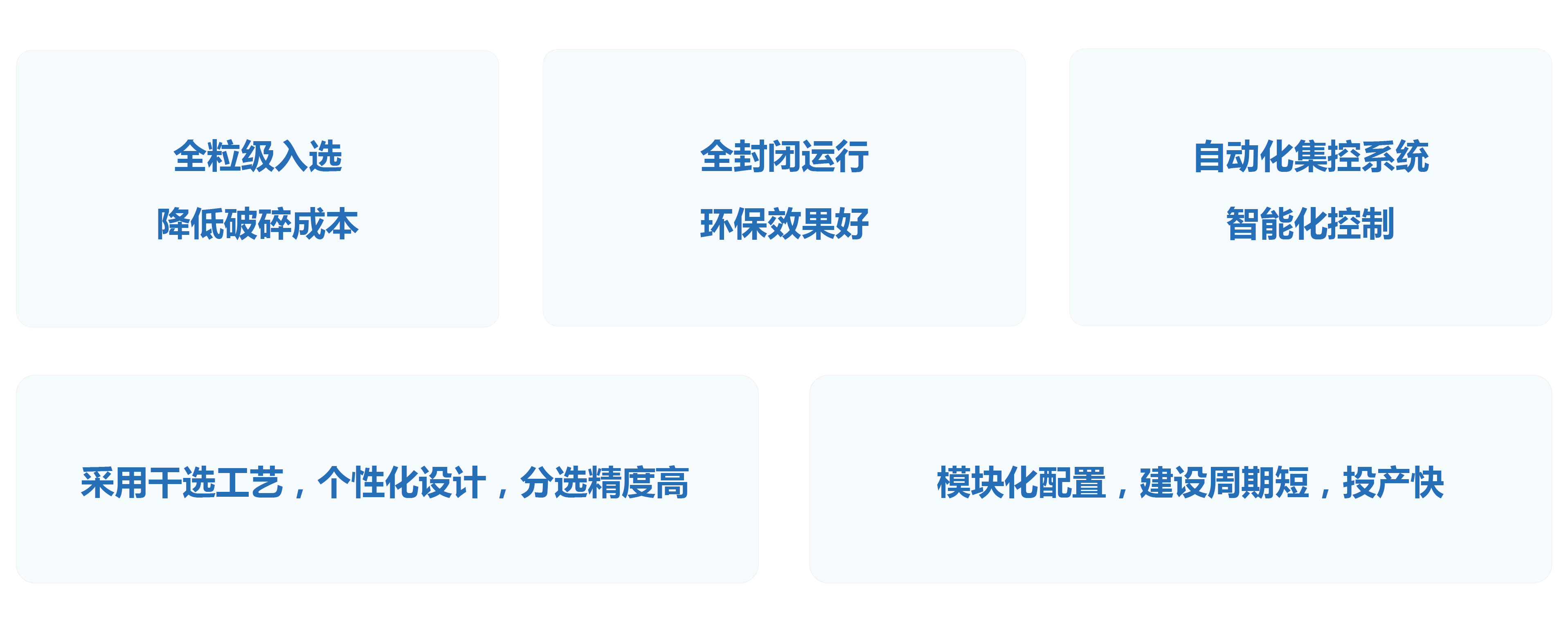 全粒级入选
降低破碎成本

全封闭运行
环保效果好

自动化集控系统
智能化控制

采用干选工艺，个性化设计，分选精度高

模块化配置，建设周期短，投产快