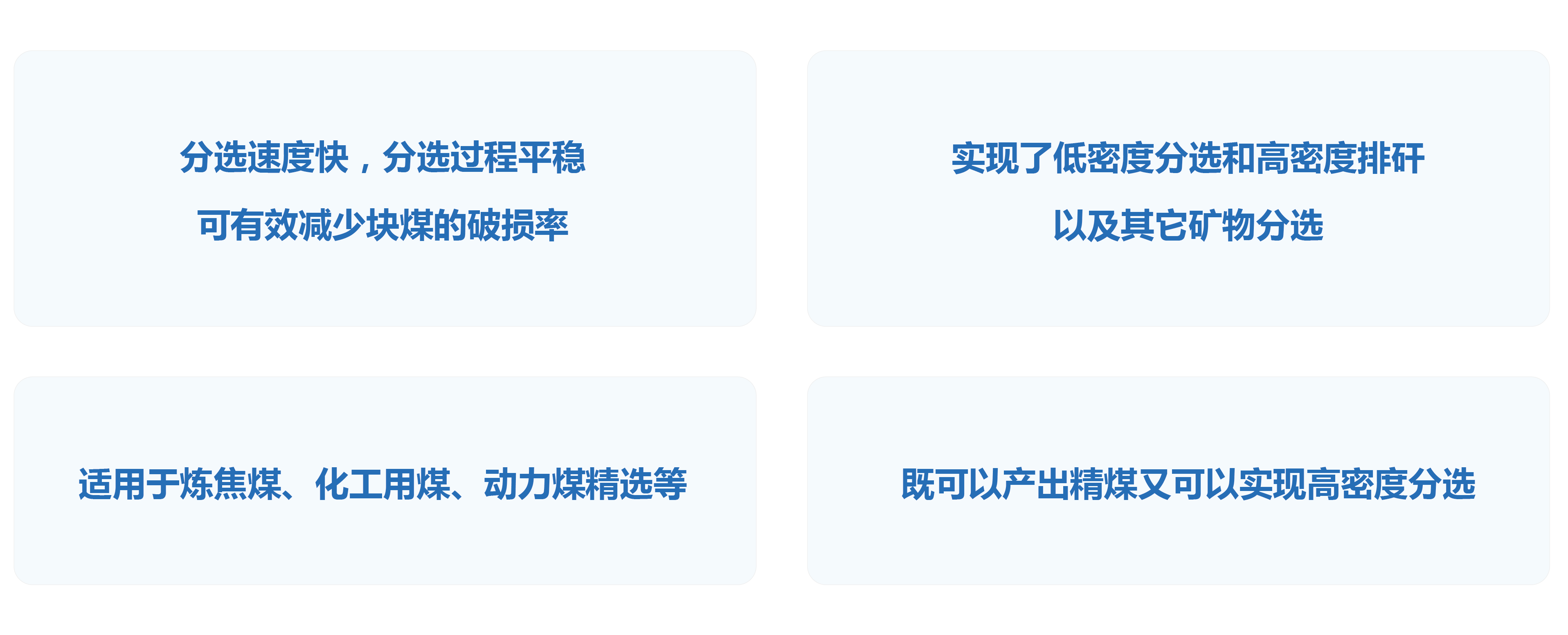 分选速度快，分选过程平稳

可有效减少块煤的破损率

实现了低密度分选和高密度排矸

以及其它矿物分选

适用于炼焦煤、化工用煤、动力煤精选等

既可以产出精煤又可以实现高密度分选