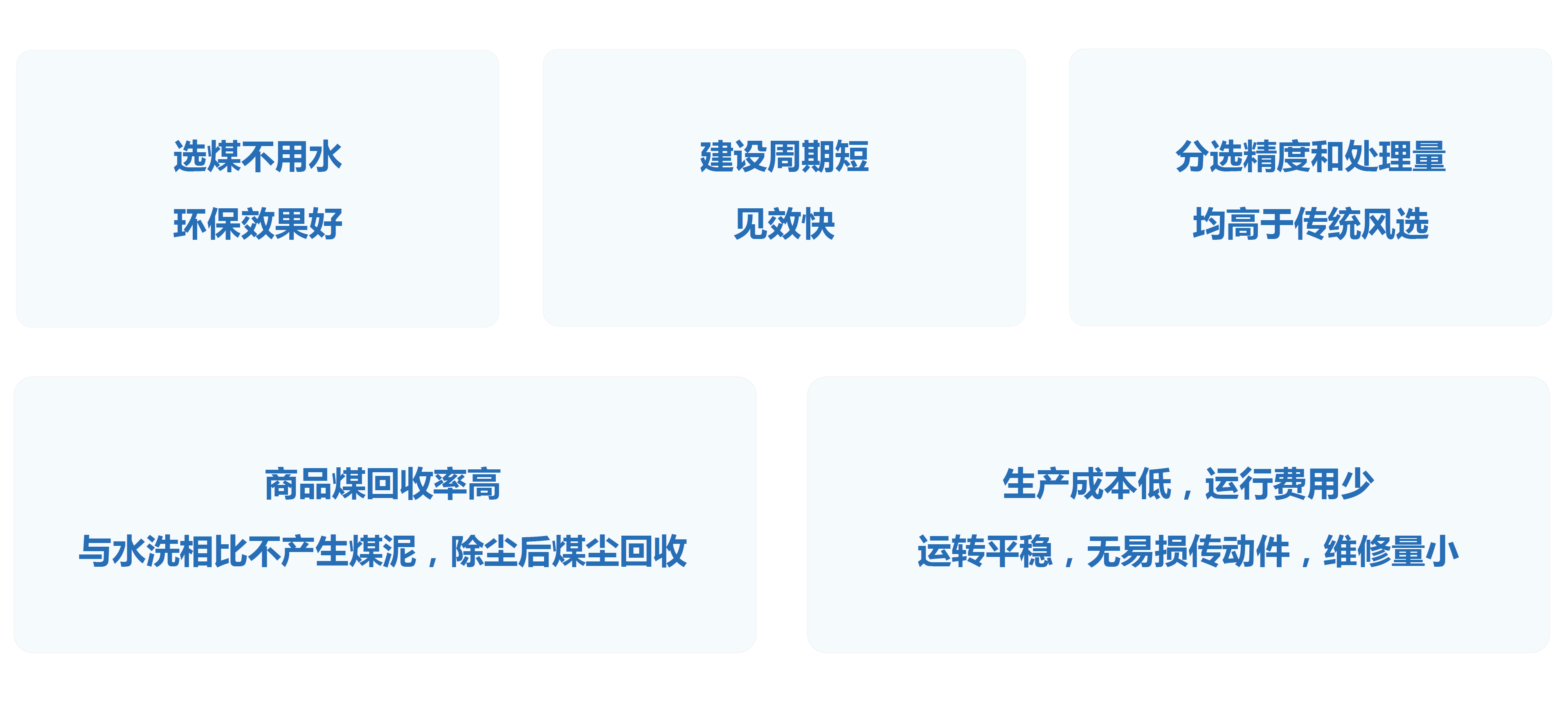 选煤不用水
环保效果好

建设周期短
见效快

分选精度和处理量
均高于传统风选

商品煤回收率高
与水洗相比不产生煤泥，除尘后煤尘回收

生产成本低，运行费用少
运转平稳，无易损传动件，维修量小